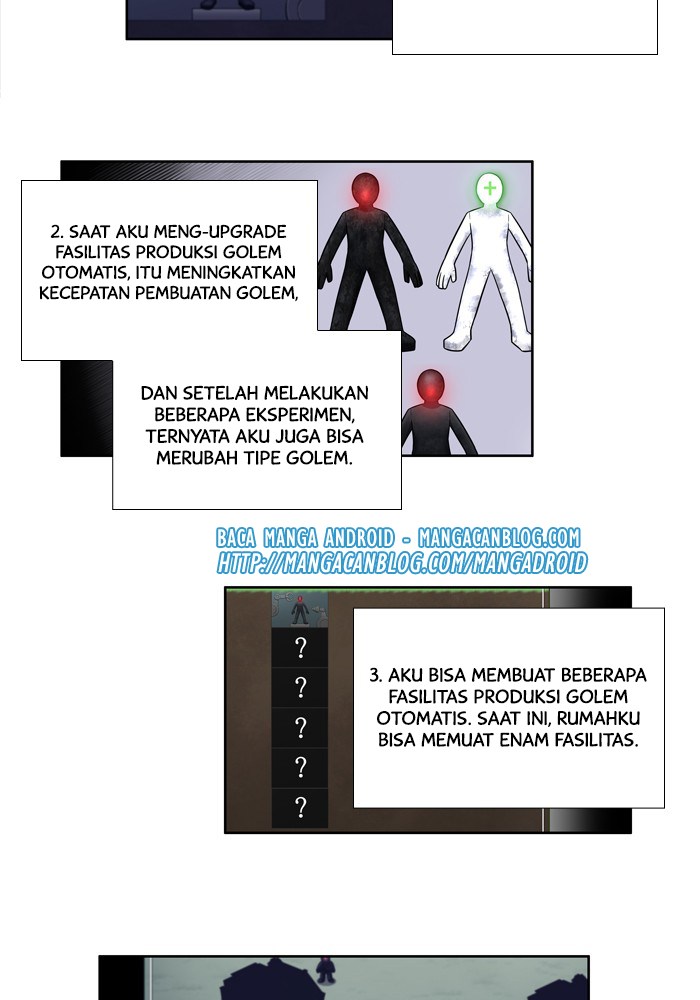 2. SAAT AKU MENG-UPGRADE FASILITAS PRODUKSI GOLEM OTOMATIS, ITU MENINGKATKAN KECEPATAN PEMBUATAN GOLEM,

DAN SETELAH MELAKUKAN BEBERAPA EKSPERIMEN, TERNYATA AKU JUGA BISA MERUBAH TIPE GOLEM.

BACA MANGA ANDROID - MANGACANBLOG.COM
HTTP://MANGACANBLOG.COM/MANGADROID

?
?
?
?
?

3. AKU BISA MEMBUAT BEBERAPA FASILITAS PRODUKSI GOLEM OTOMATIS. SAAT INI, RUMAHKU BISA MEMUAT ENAM FASILITAS.