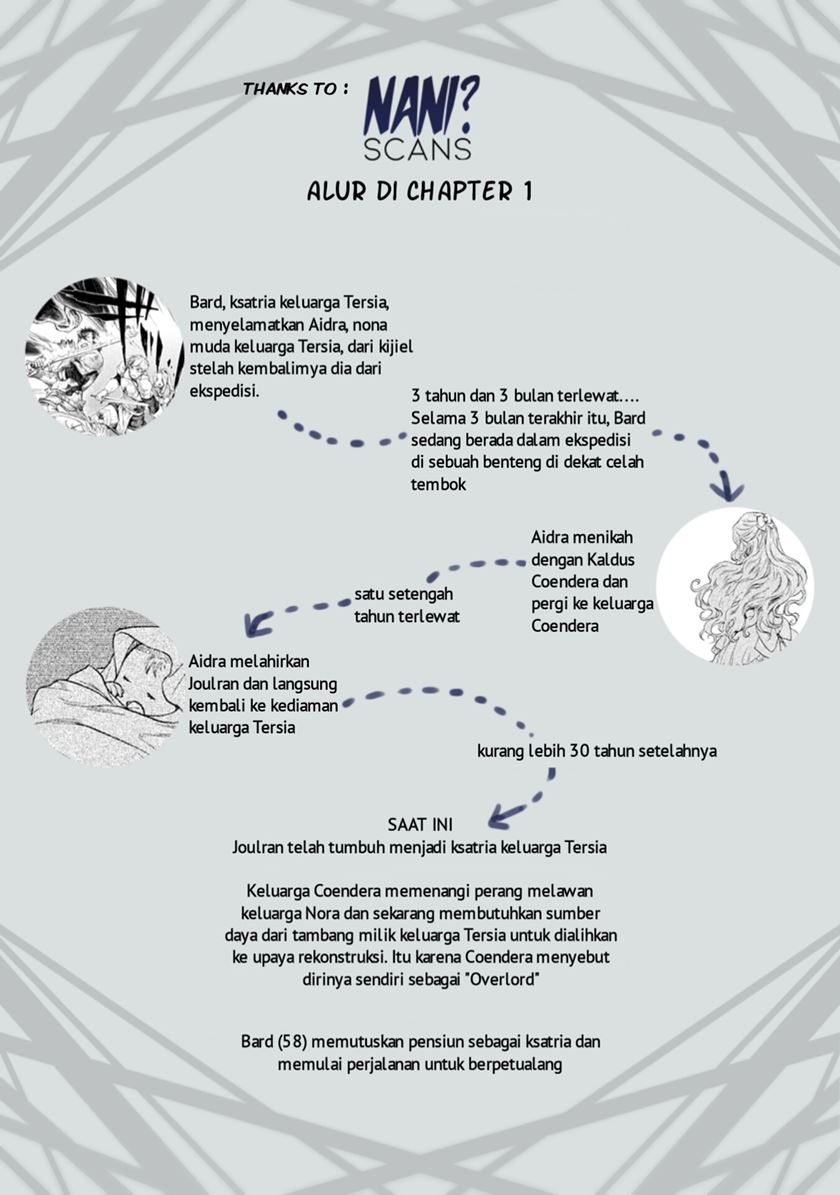 THANKS TO : NANI? SCANS

ALUR DI CHAPTER 1

Bard, ksatria keluarga Tersia, menyelamatkan Aidra, nona muda keluarga Tersia, dari kijiel stelah kembalimya dia dari ekspedisi.

3 tahun dan 3 bulan terlewat.... Selama 3 bulan terakhir itu, Bard sedang berada dalam ekspedisi di sebuah benteng di dekat celah tembok

Aidra menikah dengan Kaldus Coendera dan pergi ke keluarga Coendera

satu setengah tahun terlewat

Aidra melahirkan Joulran dan langsung kembali ke kediaman keluarga Tersia

kurang lebih 30 tahun setelahnya

SAAT INI
Joulran telah tumbuh menjadi ksatria keluarga Tersia

Keluarga Coendera memenangi perang melawan keluarga Nora dan sekarang membutuhkan sumber daya dari tambang milik keluarga Tersia untuk dialihkan ke upaya rekonstruksi. Itu karena Coendera menyebut dirinya sendiri sebagai "Overlord"

Bard (58) memutuskan pensiun sebagai ksatria dan memulai perjalanan untuk berpetualang